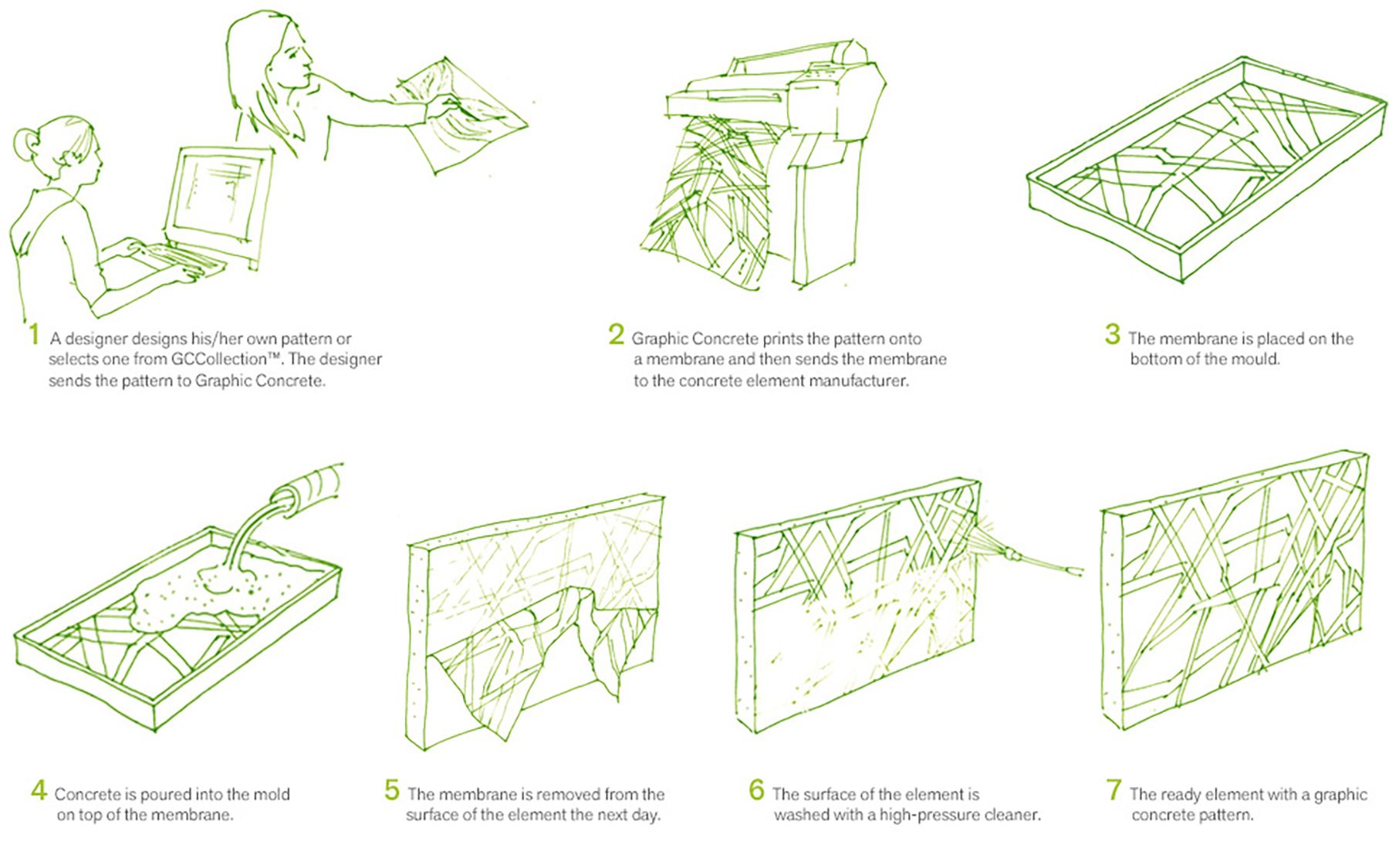 1 A designer designs his/her own pattern or selects one from GCCollection™. The designer sends the pattern to Graphic Concrete.

2 Graphic Concrete prints the pattern onto a membrane and then sends the membrane to the concrete element manufacturer.

3 The membrane is placed on the bottom of the mould.

4 Concrete is poured into the mold on top of the membrane.

5 The membrane is removed from the surface of the element the next day.

6 The surface of the element is washed with a high-pressure cleaner.

7 The ready element with a graphic concrete pattern.